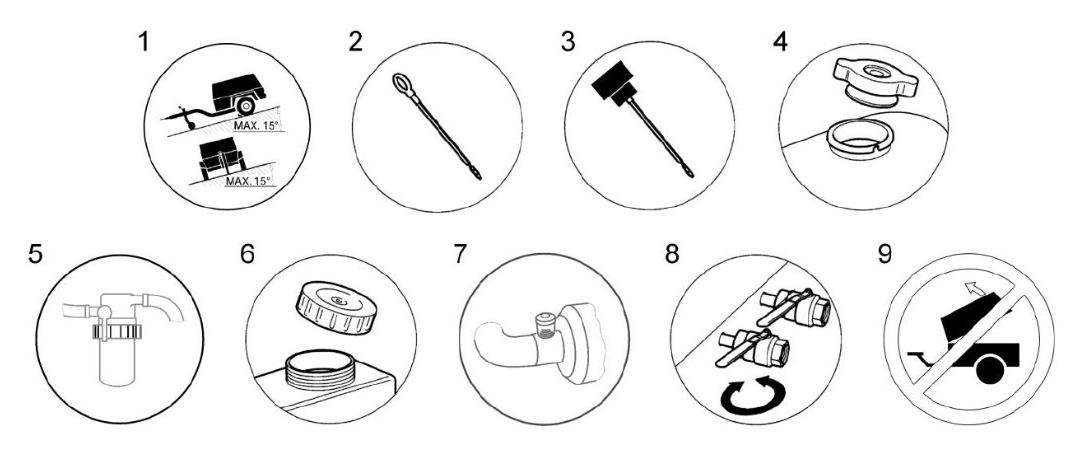 1

MAX. 15°

MAX. 15°

2

3

4

5

6

7

8

9